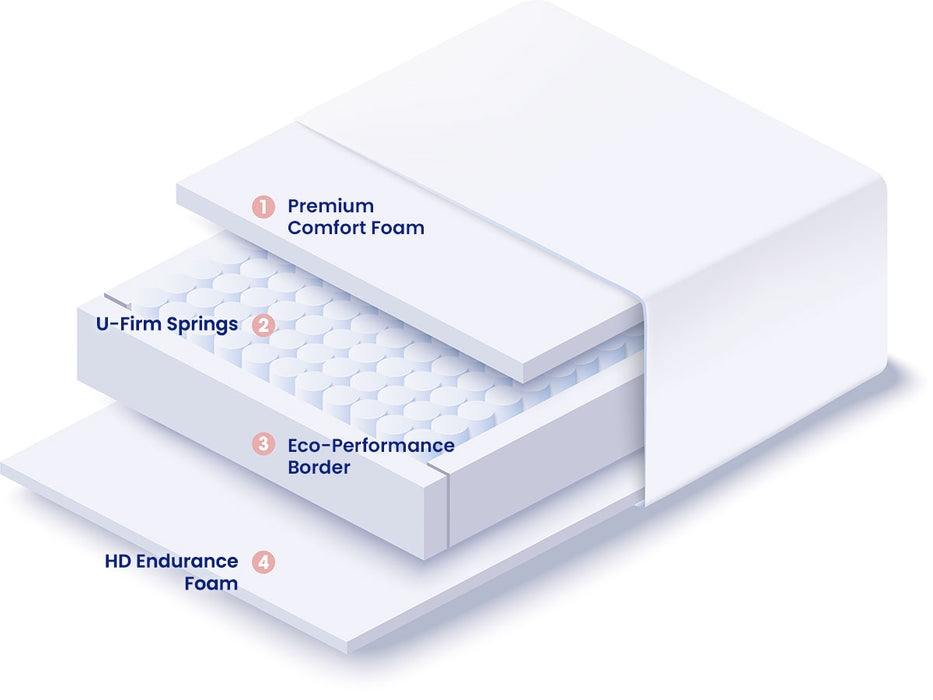 1 Premium Comfort Foam

U-Firm Springs 2

3 Eco-Performance Border

HD Endurance Foam 4